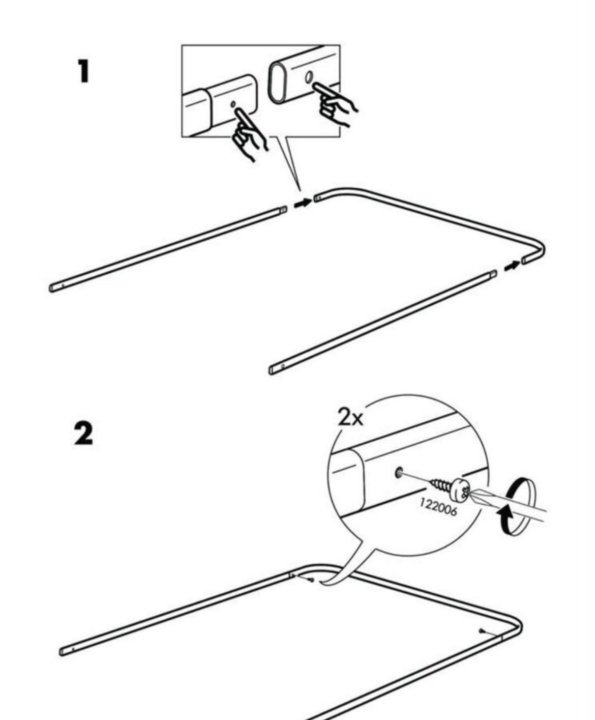 1

2

2x

122006